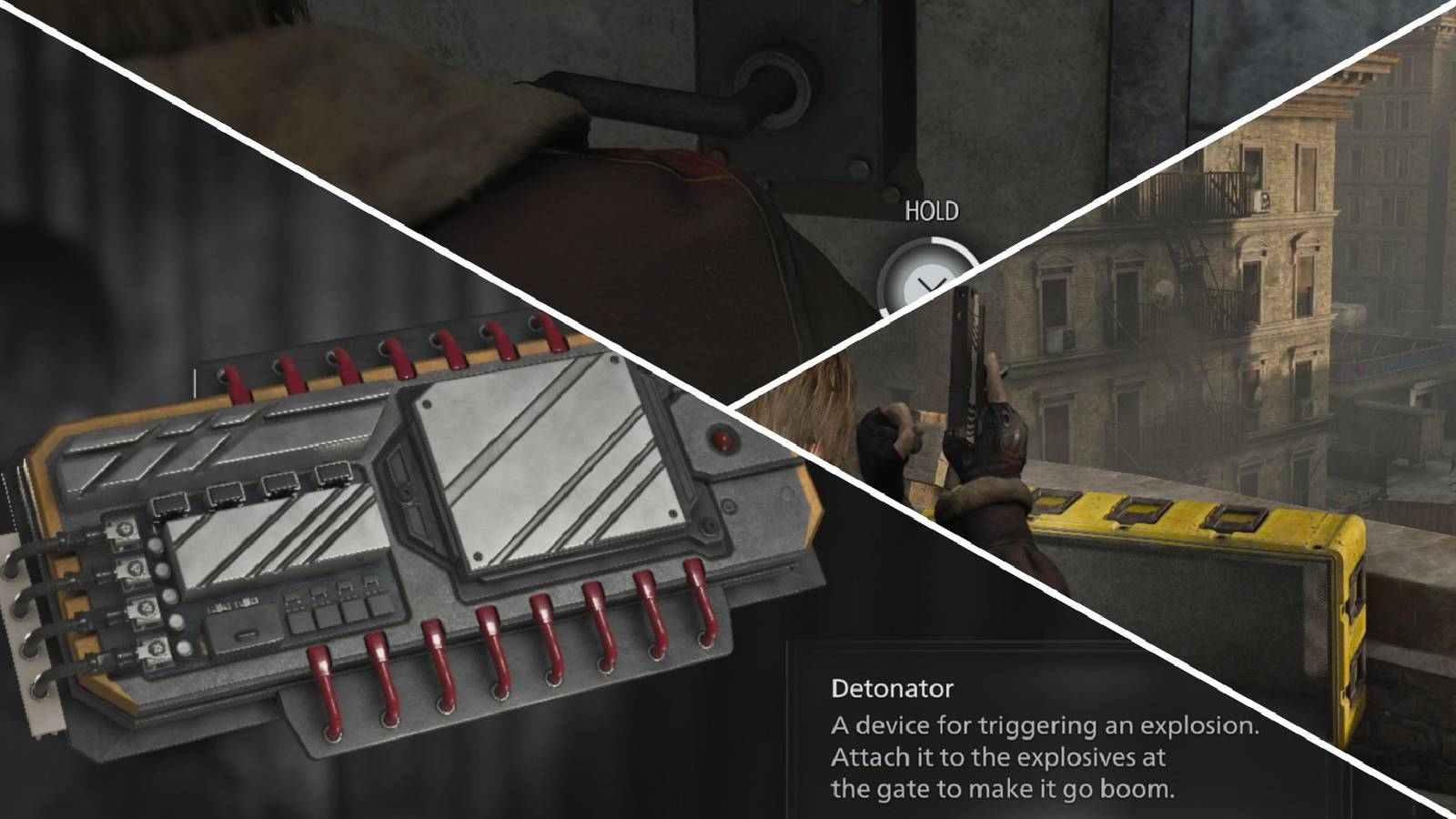 HOLD

Detonator
A device for triggering an explosion. Attach it to the explosives at the gate to make it go boom.