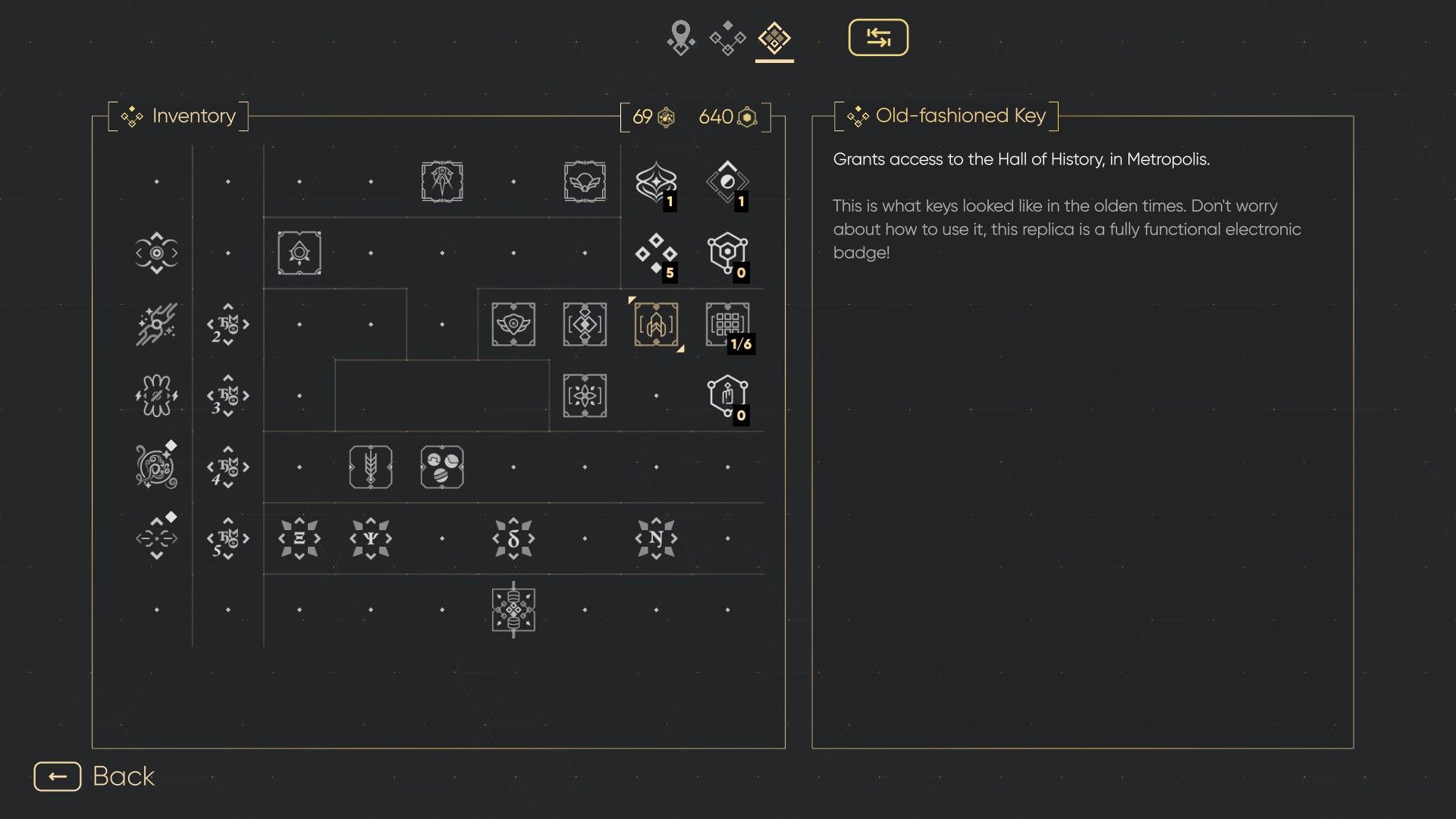 Inventory

69 640

1 1

5 0

2

1/6

3 0

4

5

Ξ Ψ δ N

Old-fashioned Key

Grants access to the Hall of History, in Metropolis.

This is what keys looked like in the olden times. Don't worry about how to use it, this replica is a fully functional electronic badge!

Back